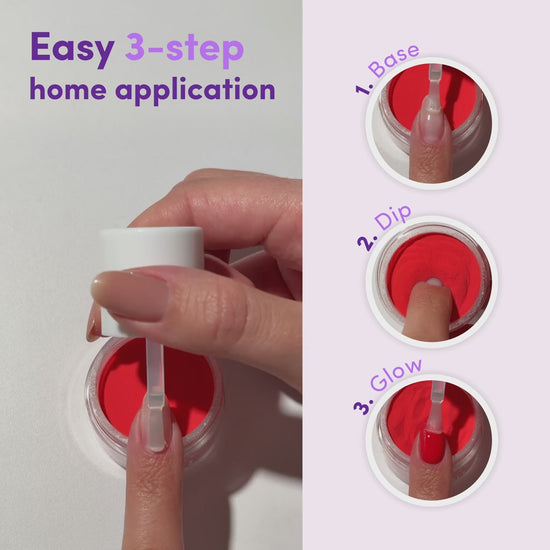 Easy 3-step home application

1. Base

2. Dip

3. Glow